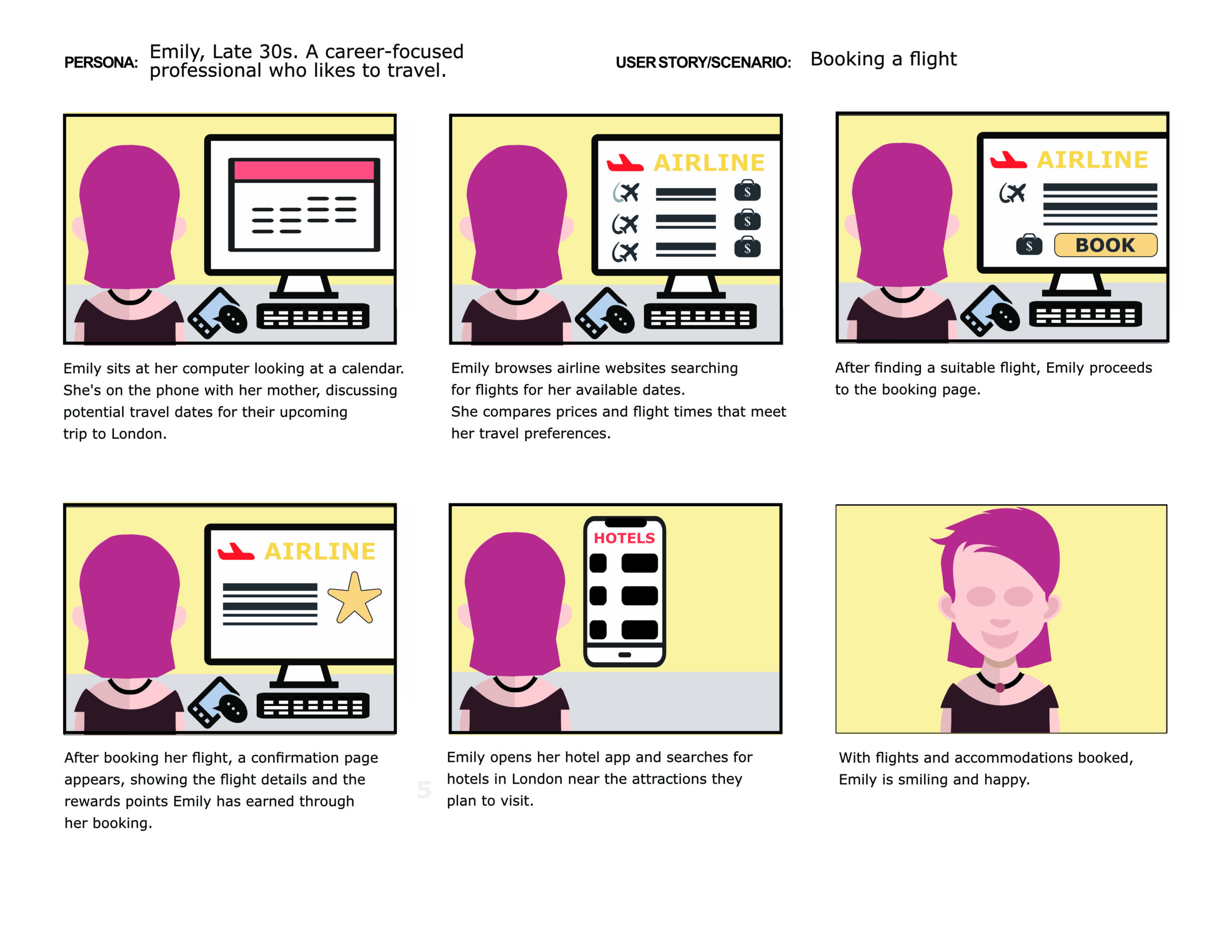 PERSONA: Emily, Late 30s. A career-focused professional who likes to travel.

USER STORY/SCENARIO: Booking a flight

Emily sits at her computer looking at a calendar. She's on the phone with her mother, discussing potential travel dates for their upcoming trip to London.

AIRLINE

$

$

$

Emily browses airline websites searching for flights for her available dates.
She compares prices and flight times that meet her travel preferences.

AIRLINE

$

BOOK

After finding a suitable flight, Emily proceeds to the booking page.

AIRLINE

After booking her flight, a confirmation page appears, showing the flight details and the rewards points Emily has earned through her booking.

5

HOTELS

Emily opens her hotel app and searches for hotels in London near the attractions they plan to visit.

With flights and accommodations booked, Emily is smiling and happy.